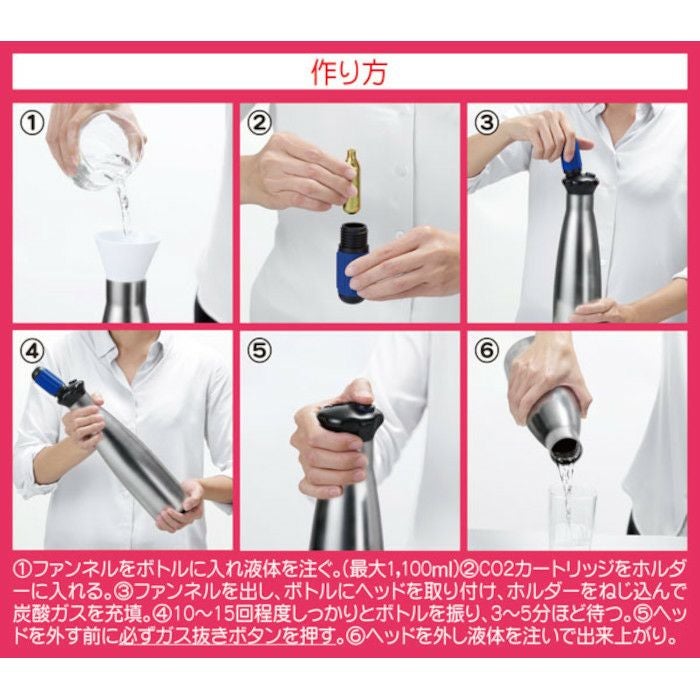 作り方

①

②

③

④

⑤

⑥

①ファンネルをボトルに入れ液体を注ぐ。(最大1,100ml)②CO2カートリッジをホルダーに入れる。③ファンネルを出し、ボトルにヘッドを取り付け、ホルダーをねじ込んで炭酸ガスを充填。④10～15回程度しっかりとボトルを振り、3～5分ほど待つ。⑤ヘッドを外す前に必ずガス抜きボタンを押す。⑥ヘッドを外し液体を注いで出来上がり。