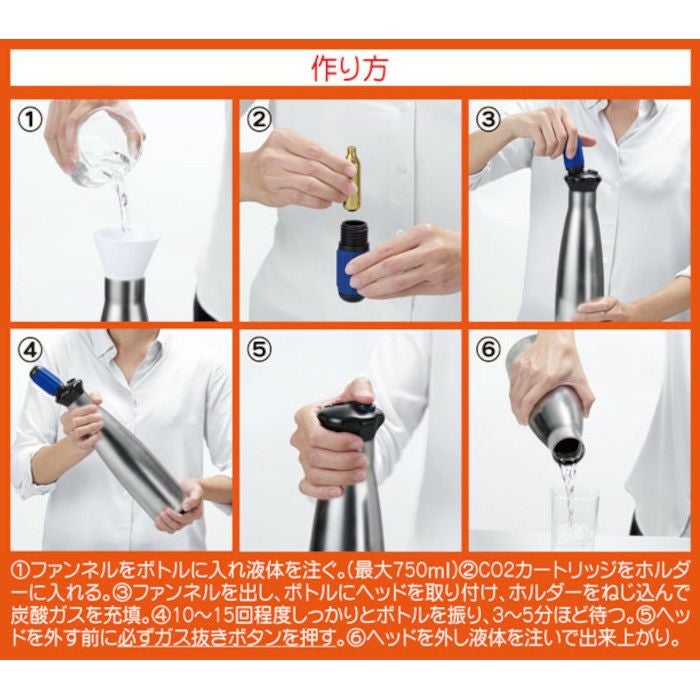 作り方

①

②

③

④

⑤

⑥

①ファンネルをボトルに入れ液体を注ぐ。(最大750ml)②CO2カートリッジをホルダーに入れる。③ファンネルを出し、ボトルにヘッドを取り付け、ホルダーをねじ込んで炭酸ガスを充填。④10～15回程度しっかりとボトルを振り、3～5分ほど待つ。⑤ヘッドを外す前に必ずガス抜きボタンを押す。⑥ヘッドを外し液体を注いで出来上がり。