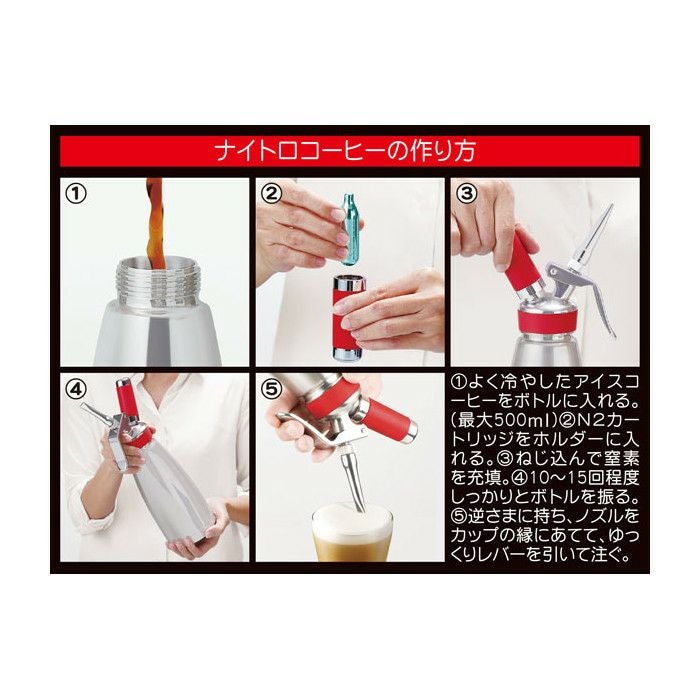 ナイトロコーヒーの作り方

①

②

③

④

⑤

①よく冷やしたアイスコーヒーをボトルに入れる。(最大500ml)②N2カートリッジをホルダーに入れる。③ねじ込んで窒素を充填。④10~15回程度しっかりとボトルを振る。⑤逆さまに持ち、ノズルをカップの縁にあてて、ゆっくりレバーを引いて注ぐ。