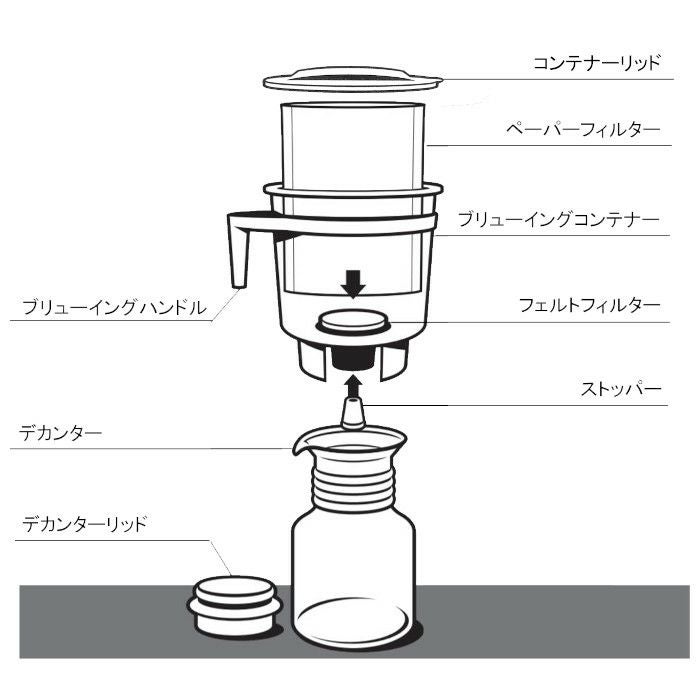 コンテナーリッド

ペーパーフィルター

ブリューイングコンテナー

ブリューイングハンドル

フェルトフィルター

ストッパー

デカンター

デカンターリッド